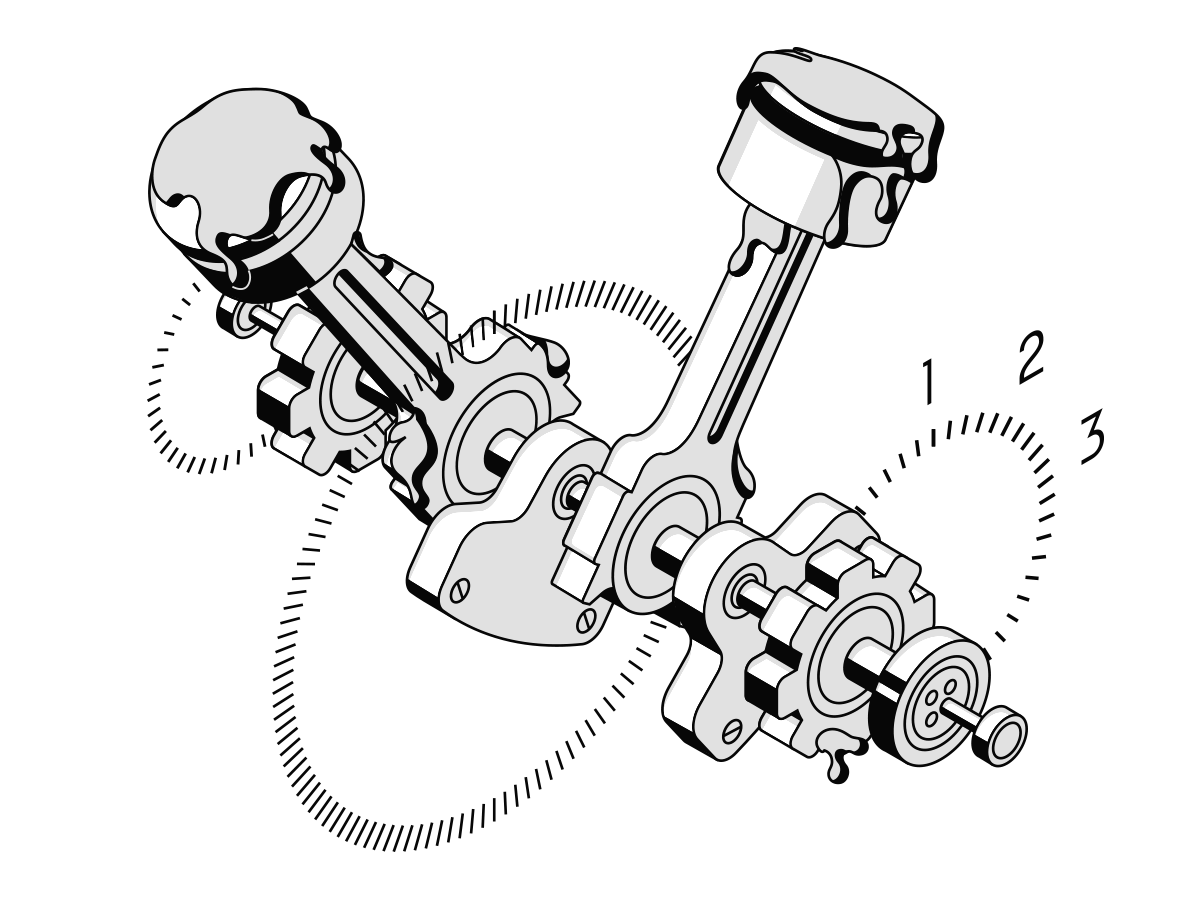 1
2
3